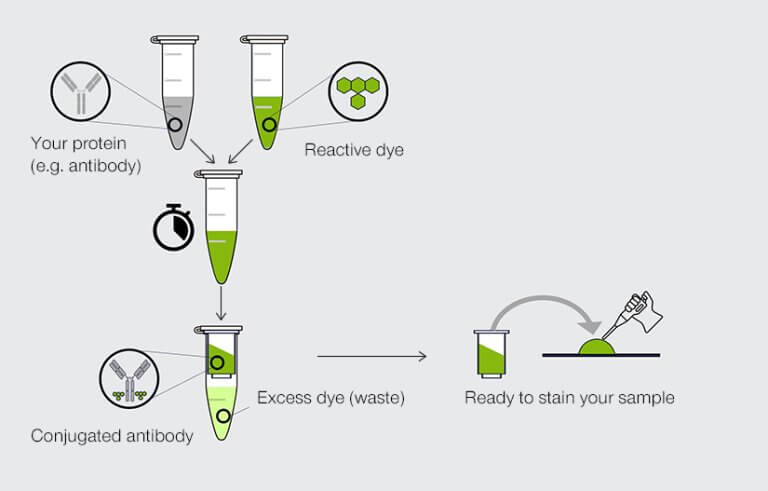 Your protein
(e.g. antibody)

Reactive dye

Excess dye (waste)

Conjugated antibody

Ready to stain your sample